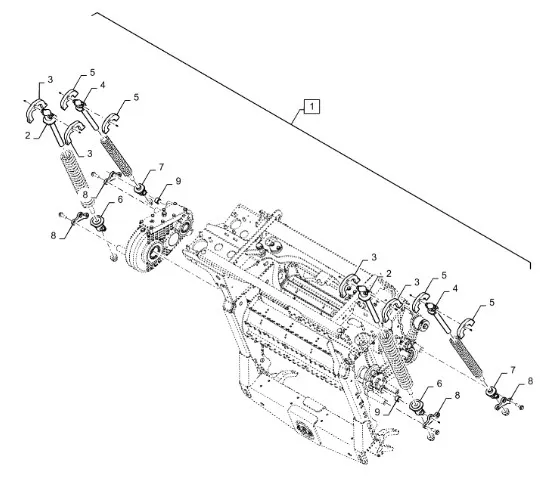 1
3
5
4
5
2
3
7
9
8
6
8
3
2
3
5
4
5
7
8
6
8
9